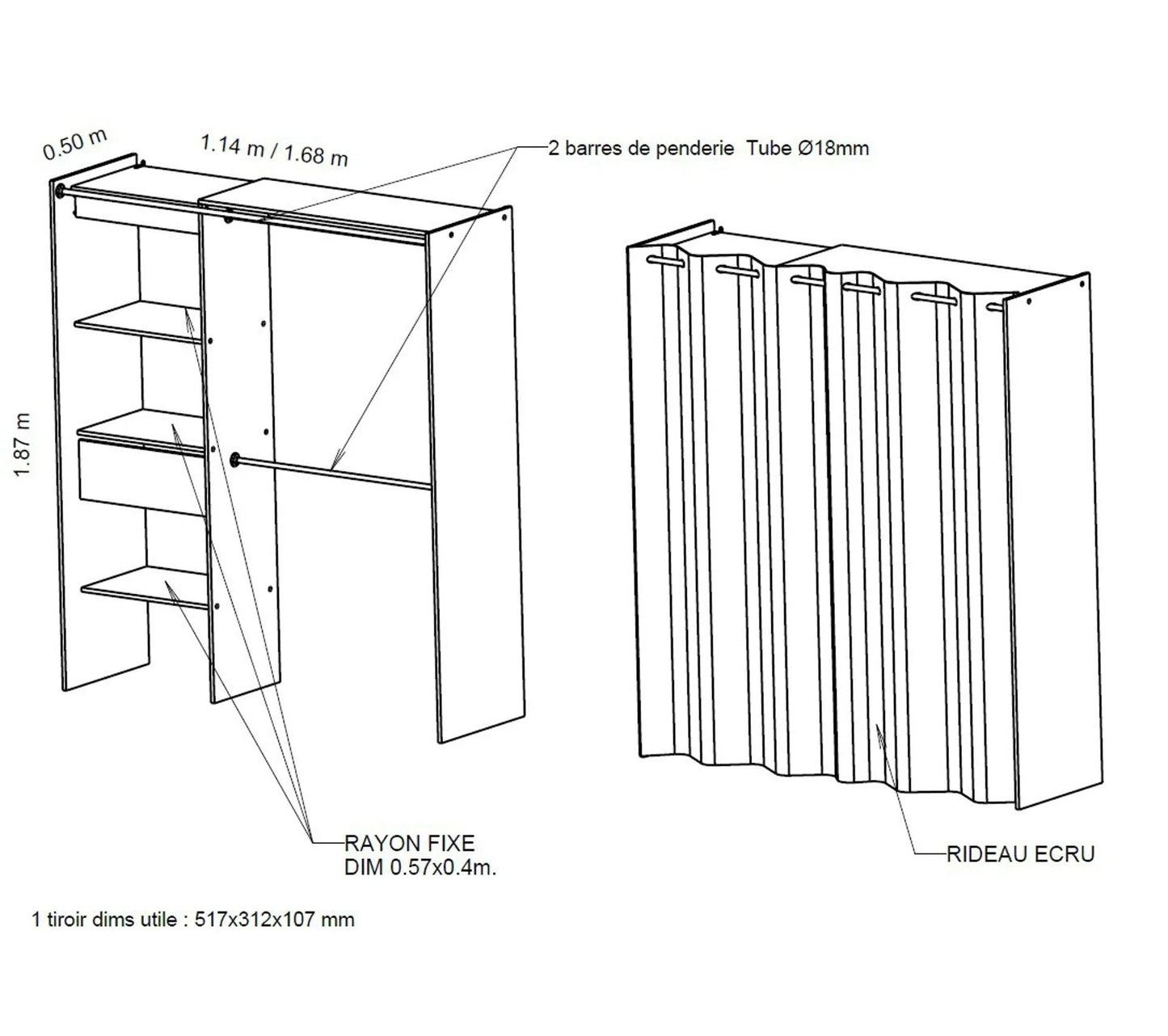 0.50 m

1.14 m / 1.68 m

2 barres de penderie Tube Ø18mm

1.87 m

RAYON FIXE
DIM 0.57x0.4m.

RIDEAU ECRU

1 tiroir dims utile : 517x312x107 mm