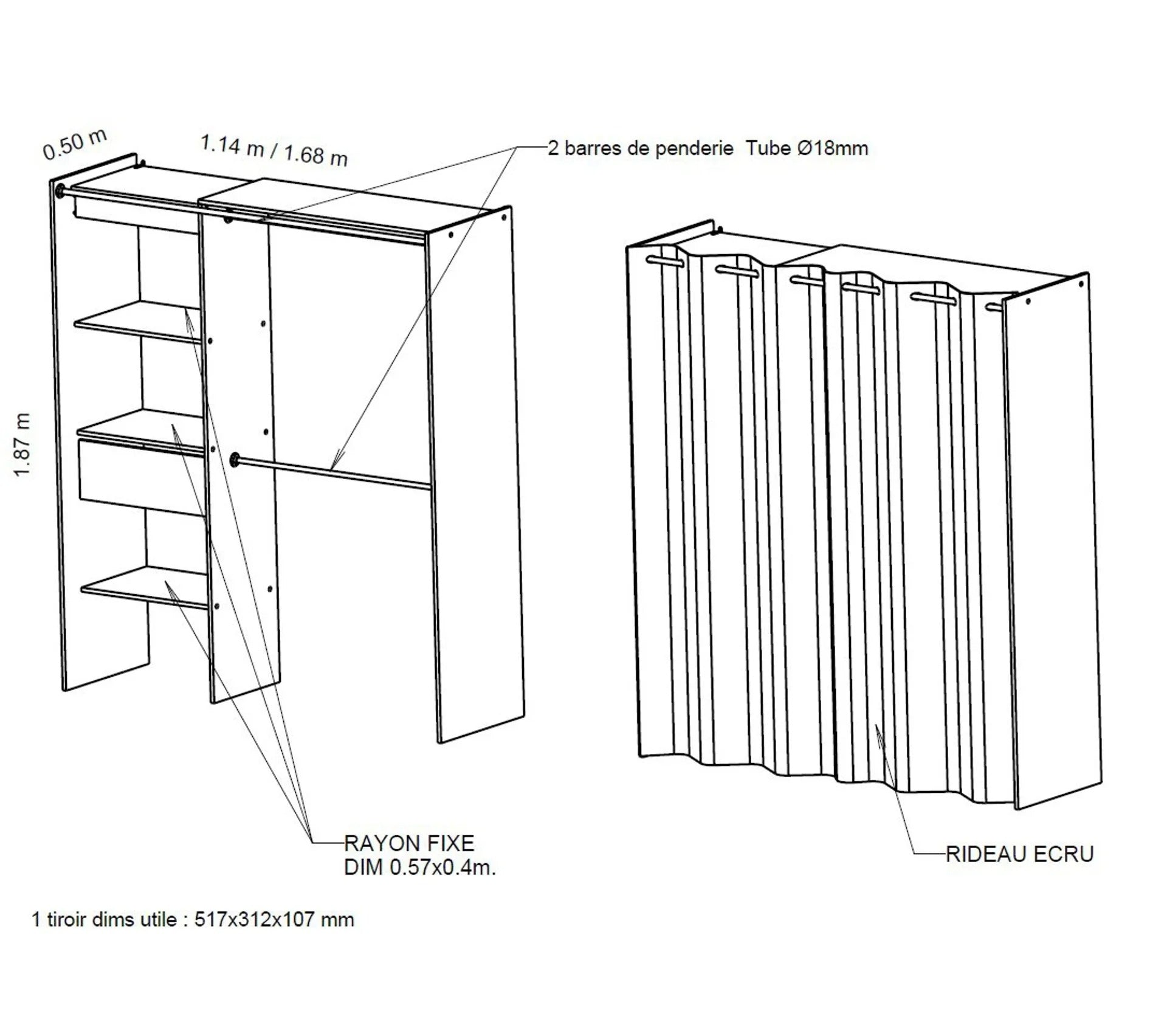 0.50 m

1.14 m / 1.68 m

2 barres de penderie Tube Ø18mm

1.87 m

RAYON FIXE
DIM 0.57x0.4m.

RIDEAU ECRU

1 tiroir dims utile : 517x312x107 mm