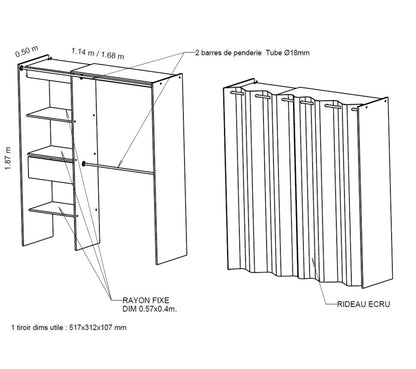 0.50 m

1.14 m / 1.68 m

2 barres de penderie Tube Ø18mm

1.87 m

RAYON FIXE
DIM 0.57x0.4m.

RIDEAU ECRU

1 tiroir dims utile : 517x312x107 mm